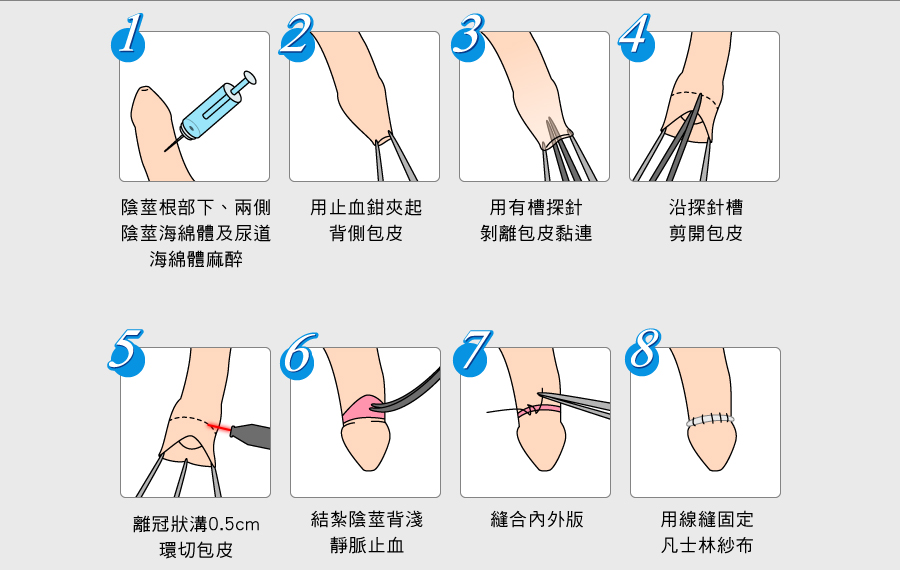 1
陰莖根部下、兩側陰莖海綿體及尿道海綿體麻醉

2
用止血鉗夾起背側包皮

3
用有槽探針剝離包皮黏連

4
沿探針槽剪開包皮

5
離冠狀溝0.5cm環切包皮

6
結紮陰莖背淺靜脈止血

7
縫合內外版

8
用線縫固定凡士林紗布